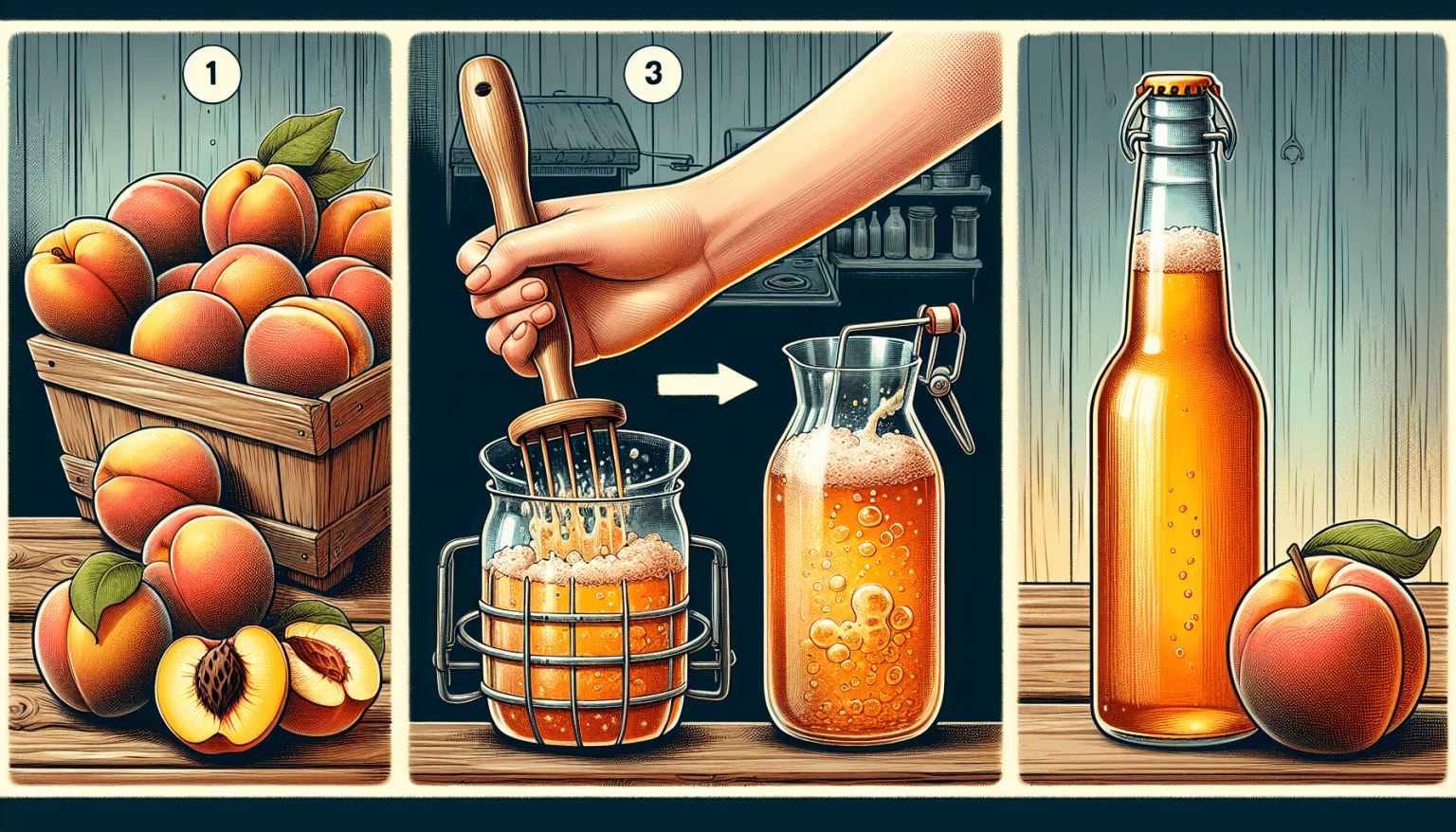 1

3